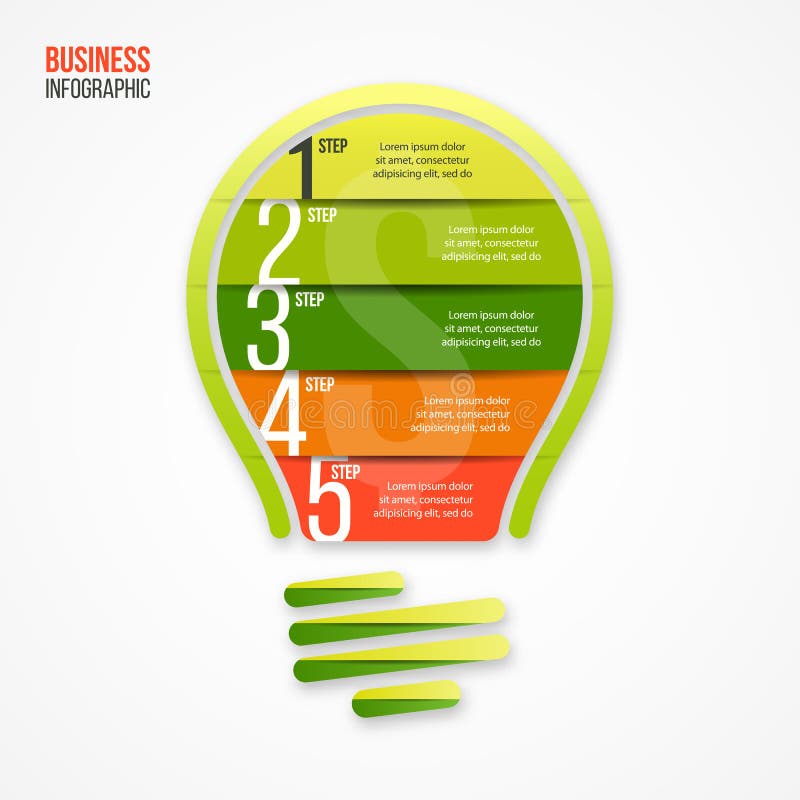 BUSINESS
INFOGRAPHIC

1 STEP
Lorem ipsum dolor sit amet, consectetur adipisicing elit, sed do

2 STEP
Lorem ipsum dolor sit amet, consectetur adipisicing elit, sed do

3 STEP
Lorem ipsum dolor sit amet, consectetur adipisicing elit, sed do

4 STEP
Lorem ipsum dolor sit amet, consectetur adipisicing elit, sed do

5 STEP
Lorem ipsum dolor sit amet, consectetur adipisicing elit, sed do

dreamstime