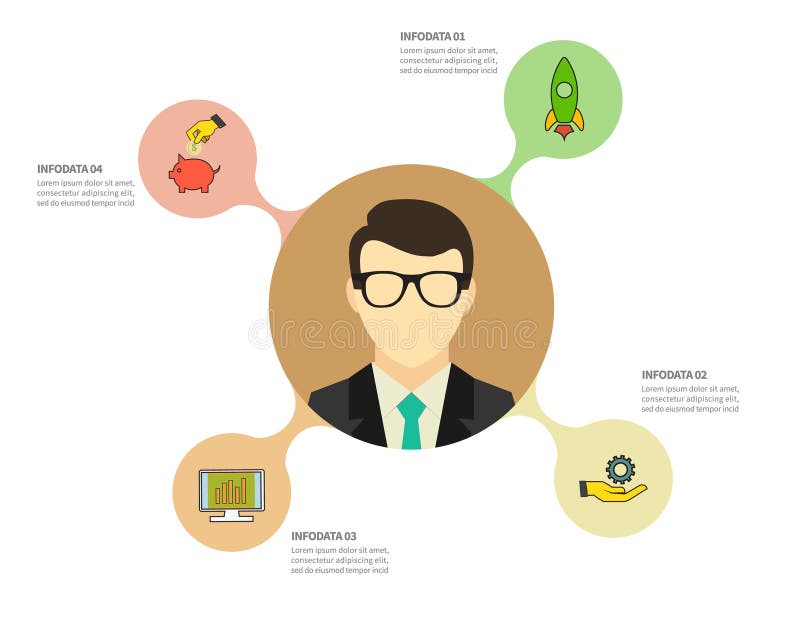 INFODATA 01
Lorem ipsum dolor sit amet, consectetur adipiscing elit, sed do eiusmod tempor incid

INFODATA 04
Lorem ipsum dolor sit amet, consectetur adipiscing elit, sed do eiusmod tempor incid

dreamstime

INFODATA 02
Lorem ipsum dolor sit amet, consectetur adipiscing elit, sed do eiusmod tempor incid

INFODATA 03
Lorem ipsum dolor sit amet, consectetur adipiscing elit, sed do eiusmod tempor incid