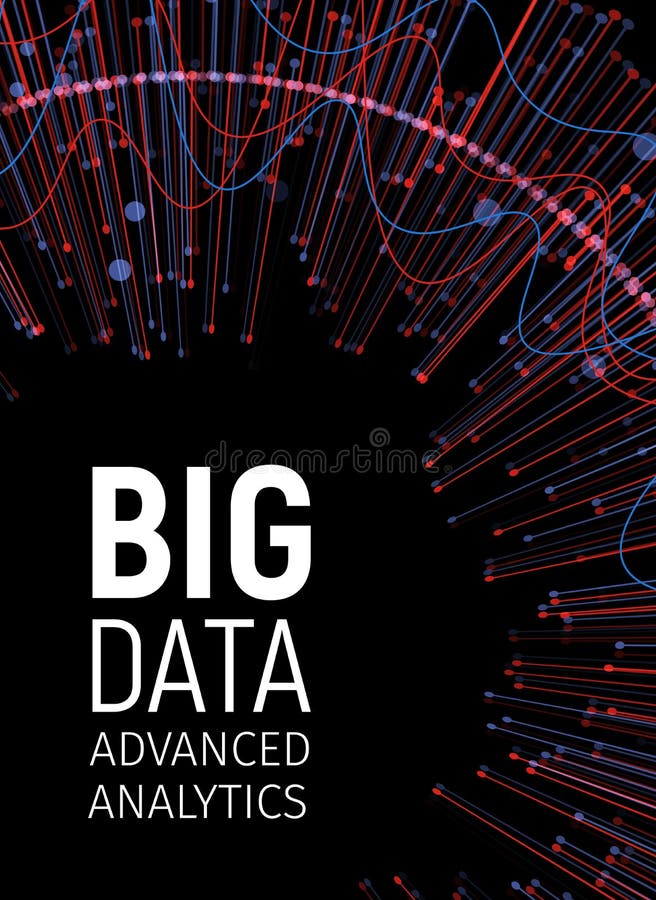 dreamstime

BIG
DATA
ADVANCED
ANALYTICS