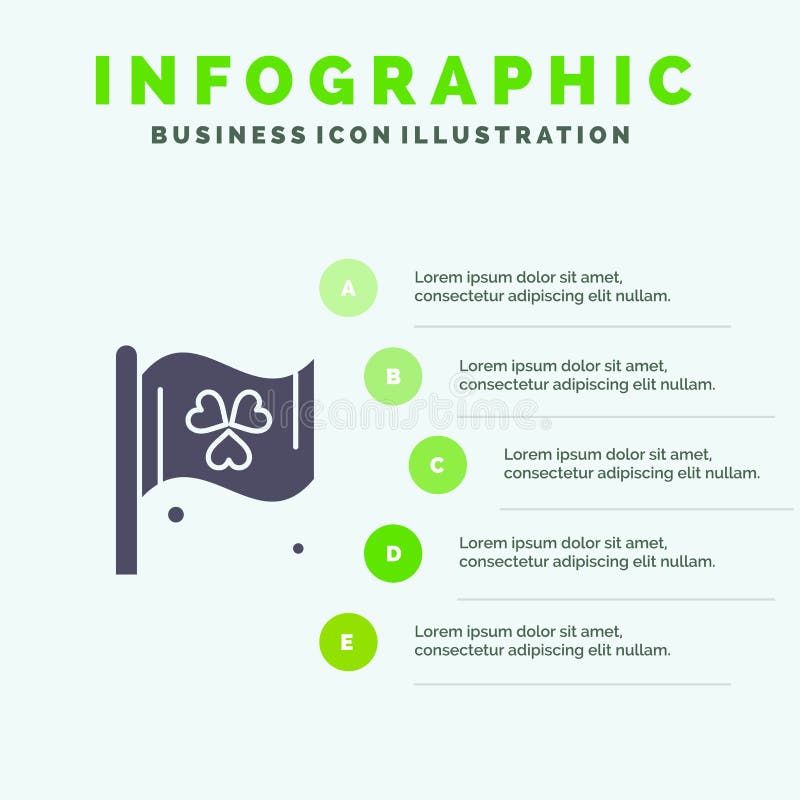 INFOGRAPHIC

BUSINESS ICON ILLUSTRATION

A

Lorem ipsum dolor sit amet, consectetur adipiscing elit nullam.

B

Lorem ipsum dolor sit amet, consectetur adipiscing elit nullam.

dreamstime

C

Lorem ipsum dolor sit amet, consectetur adipiscing elit nullam.

D

Lorem ipsum dolor sit amet, consectetur adipiscing elit nullam.

E

Lorem ipsum dolor sit amet, consectetur adipiscing elit nullam.