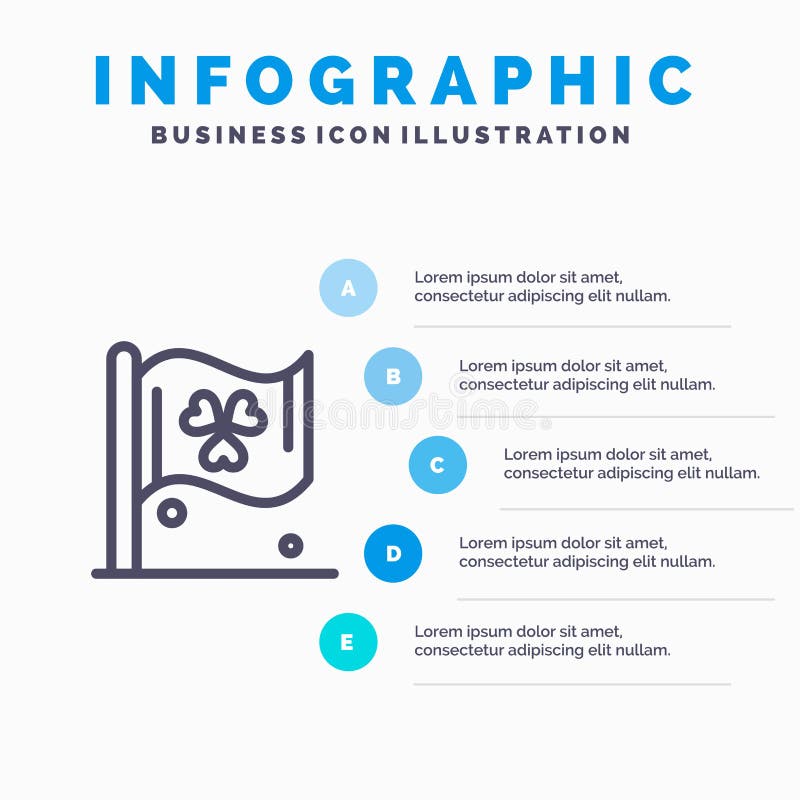 INFOGRAPHIC
BUSINESS ICON ILLUSTRATION

A
Lorem ipsum dolor sit amet, consectetur adipiscing elit nullam.

B
Lorem ipsum dolor sit amet, consectetur adipiscing elit nullam.

dreamstime

C
Lorem ipsum dolor sit amet, consectetur adipiscing elit nullam.

D
Lorem ipsum dolor sit amet, consectetur adipiscing elit nullam.

E
Lorem ipsum dolor sit amet, consectetur adipiscing elit nullam.