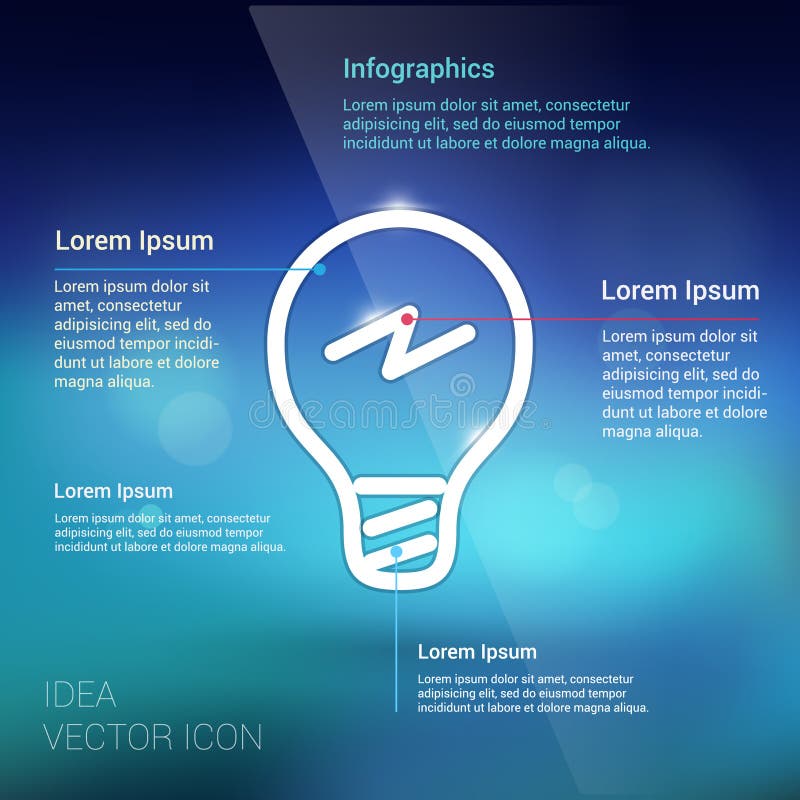 Infographics

Lorem ipsum dolor sit amet, consectetur adipisicing elit, sed do eiusmod tempor incididunt ut labore et dolore magna aliqua.

Lorem Ipsum

Lorem ipsum dolor sit amet, consectetur adipisicing elit, sed do eiusmod tempor incididunt ut labore et dolore magna aliqua.

Lorem Ipsum

Lorem ipsum dolor sit amet, consectetur adipisicing elit, sed do eiusmod tempor incididunt ut labore et dolore magna aliqua.

dreamstime

Lorem Ipsum

Lorem ipsum dolor sit amet, consectetur adipisicing elit, sed do eiusmod tempor incididunt ut labore et dolore magna aliqua.

Lorem Ipsum

Lorem ipsum dolor sit amet, consectetur adipisicing elit, sed do eiusmod tempor incididunt ut labore et dolore magna aliqua.

IDEA
VECTOR ICON