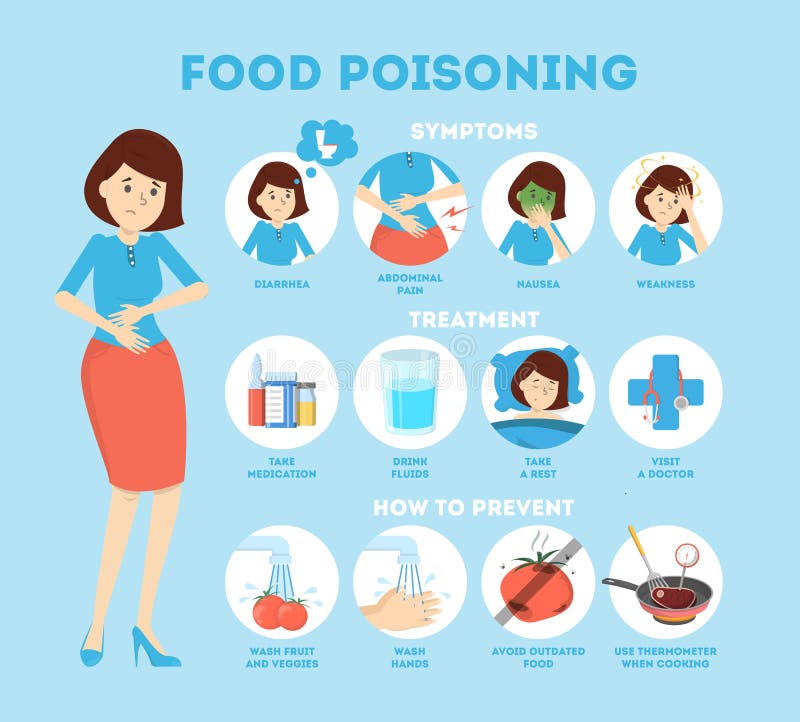 FOOD POISONING

SYMPTOMS

DIARRHEA

ABDOMINAL PAIN

NAUSEA

WEAKNESS

TREATMENT

TAKE MEDICATION

DRINK FLUIDS

TAKE A REST

VISIT A DOCTOR

HOW TO PREVENT

WASH FRUIT AND VEGGIES

WASH HANDS

AVOID OUTDATED FOOD

USE THERMOMETER WHEN COOKING