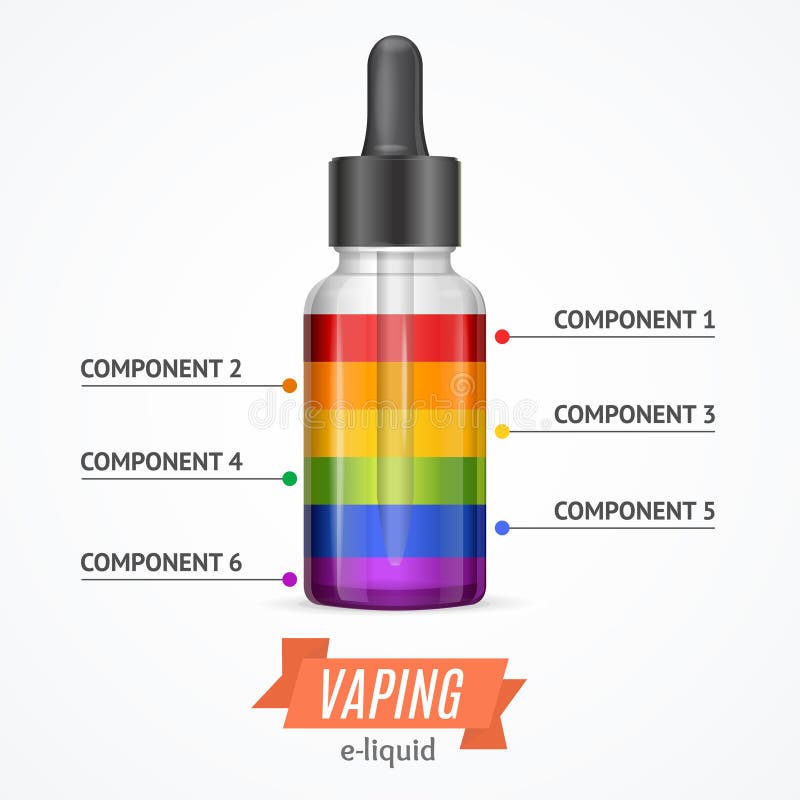 COMPONENT 1

COMPONENT 2

dreamstime

COMPONENT 3

COMPONENT 4

COMPONENT 5

COMPONENT 6

VAPING

e-liquid