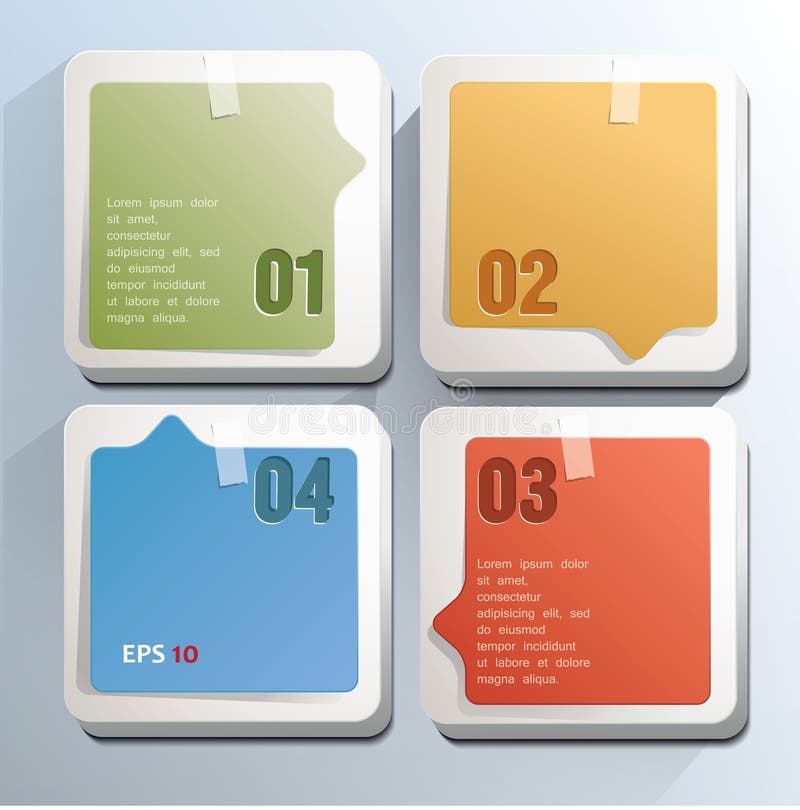 Lorem ipsum dolor sit amet, consectetur adipisicing elit, sed do eiusmod tempor incididunt ut labore et dolore magna aliqua.

01

02

dreamstime

04

EPS 10

03

Lorem ipsum dolor sit amet, consectetur adipisicing elit, sed do eiusmod tempor incididunt ut labore et dolore magna aliqua.