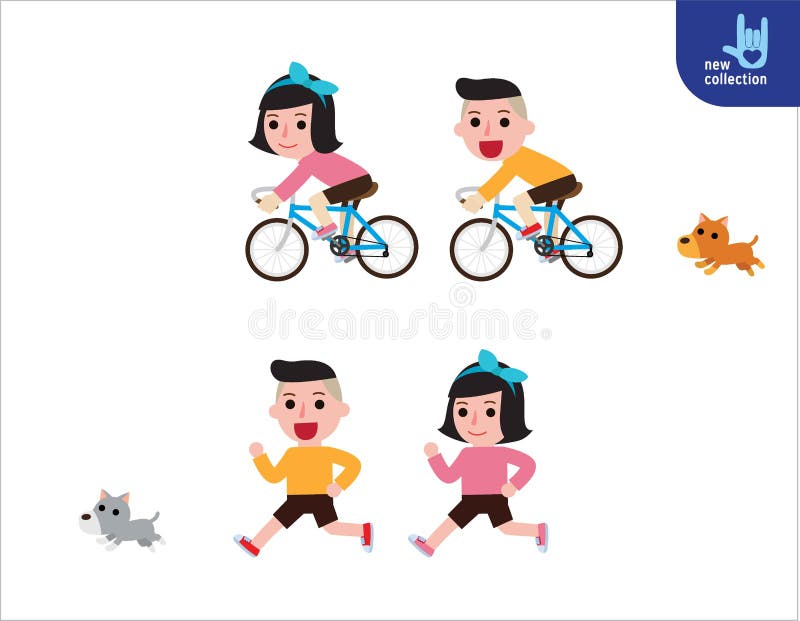 new collection

dreamstime