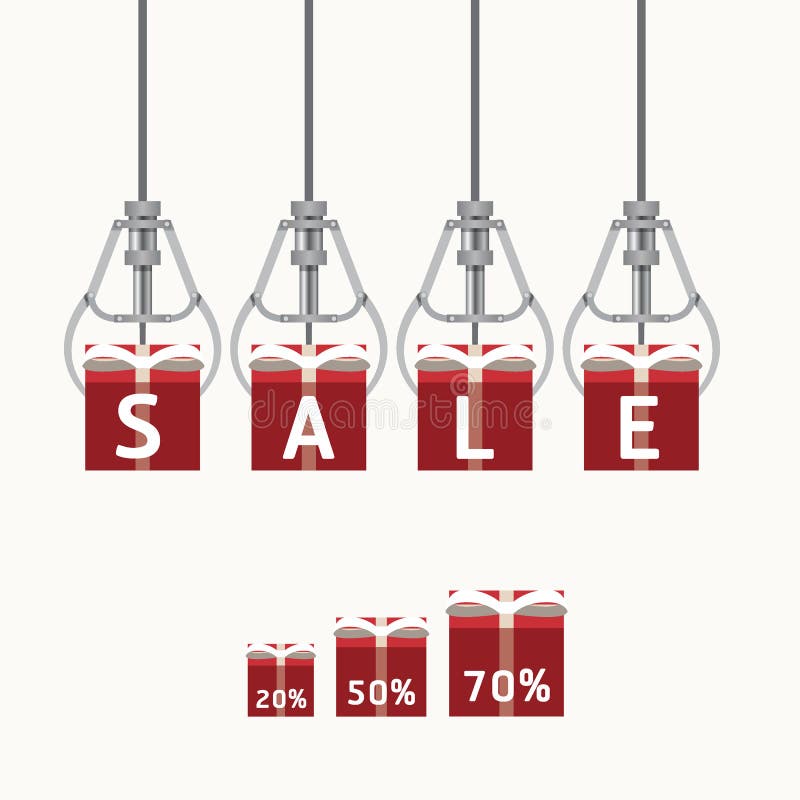 S A L E

dreamstime

20%
50%
70%