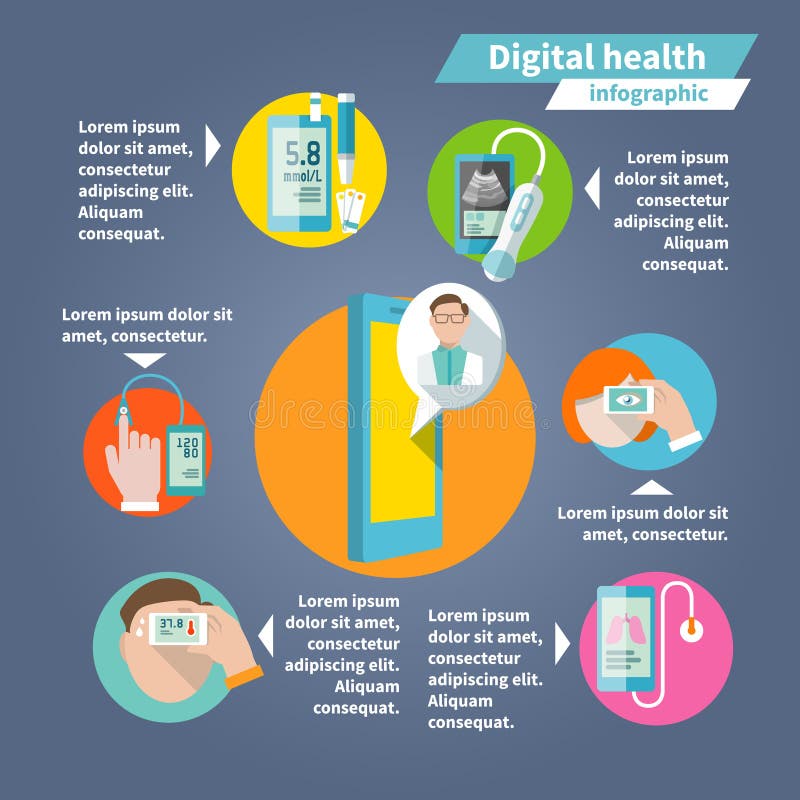 Digital health
infographic

Lorem ipsum dolor sit amet, consectetur adipiscing elit. Aliquam consequat.

5.8
mmol/L

Lorem ipsum dolor sit amet, consectetur adipiscing elit. Aliquam consequat.

Lorem ipsum dolor sit amet, consectetur.

120
80

dreamstime

Lorem ipsum dolor sit amet, consectetur.

37.8

Lorem ipsum dolor sit amet, consectetur adipiscing elit. Aliquam consequat.

Lorem ipsum dolor sit amet, consectetur adipiscing elit. Aliquam consequat.