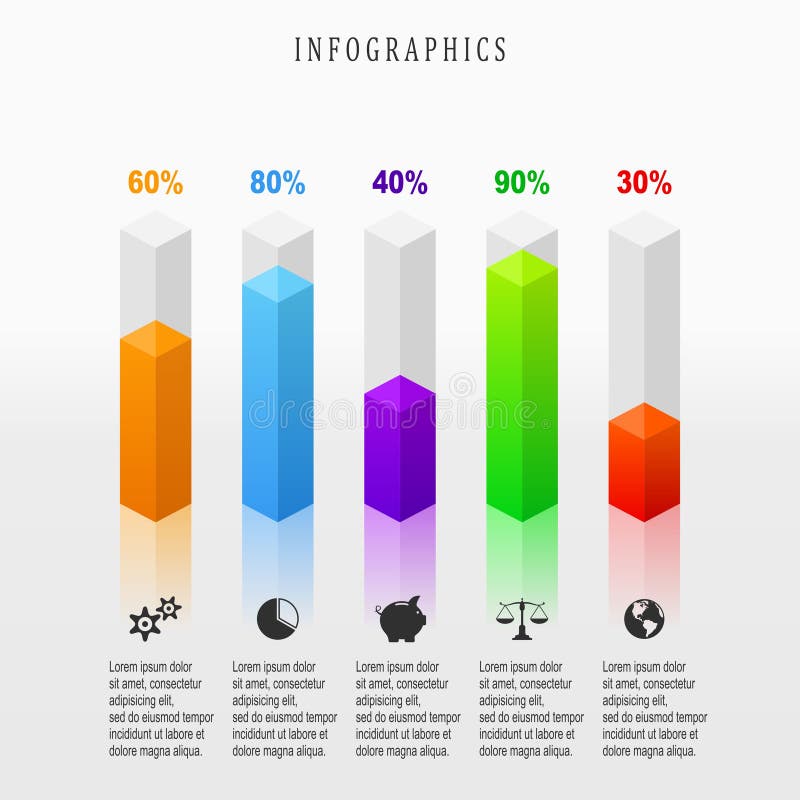 INFOGRAPHICS

60%

80%

40%

90%

30%

dreamstime

Lorem ipsum dolor sit amet, consectetur adipisicing elit, sed do eiusmod tempor incididunt ut labore et dolore magna aliqua.

Lorem ipsum dolor sit amet, consectetur adipisicing elit, sed do eiusmod tempor incididunt ut labore et dolore magna aliqua.

Lorem ipsum dolor sit amet, consectetur adipisicing elit, sed do eiusmod tempor incididunt ut labore et dolore magna aliqua.

Lorem ipsum dolor sit amet, consectetur adipisicing elit, sed do eiusmod tempor incididunt ut labore et dolore magna aliqua.

Lorem ipsum dolor sit amet, consectetur adipisicing elit, sed do eiusmod tempor incididunt ut labore et dolore magna aliqua.