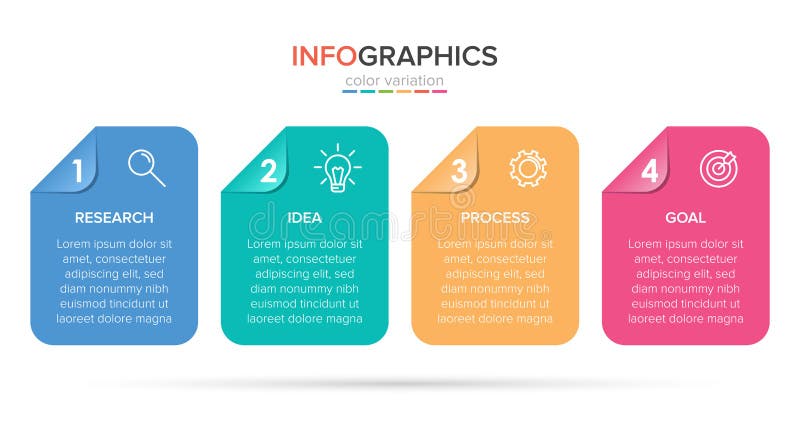 INFOGRAPHICS
color variation

1
RESEARCH
Lorem ipsum dolor sit amet, consectetuer adipiscing elit, sed diam nonummy nibh euismod tincidunt ut laoreet dolore magna

2
IDEA
Lorem ipsum dolor sit amet, consectetuer adipiscing elit, sed diam nonummy nibh euismod tincidunt ut laoreet dolore magna

3
PROCESS
Lorem ipsum dolor sit amet, consectetuer adipiscing elit, sed diam nonummy nibh euismod tincidunt ut laoreet dolore magna

4
GOAL
Lorem ipsum dolor sit amet, consectetuer adipiscing elit, sed diam nonummy nibh euismod tincidunt ut laoreet dolore magna

dreamstime