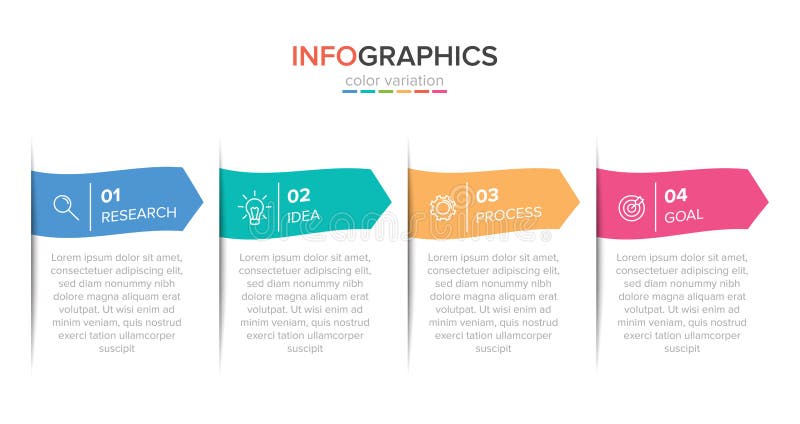 INFOGRAPHICS
color variation

01
RESEARCH

Lorem ipsum dolor sit amet, consectetuer adipiscing elit, sed diam nonummy nibh dolore magna aliquam erat volutpat. Ut wisi enim ad minim veniam, quis nostrud exerci tation ullamcorper suscipit

02
IDEA

Lorem ipsum dolor sit amet, consectetuer adipiscing elit, sed diam nonummy nibh dolore magna aliquam erat volutpat. Ut wisi enim ad minim veniam, quis nostrud exerci tation ullamcorper suscipit

03
PROCESS

Lorem ipsum dolor sit amet, consectetuer adipiscing elit, sed diam nonummy nibh dolore magna aliquam erat volutpat. Ut wisi enim ad minim veniam, quis nostrud exerci tation ullamcorper suscipit

04
GOAL

Lorem ipsum dolor sit amet, consectetuer adipiscing elit, sed diam nonummy nibh dolore magna aliquam erat volutpat. Ut wisi enim ad minim veniam, quis nostrud exerci tation ullamcorper suscipit

dreamstime