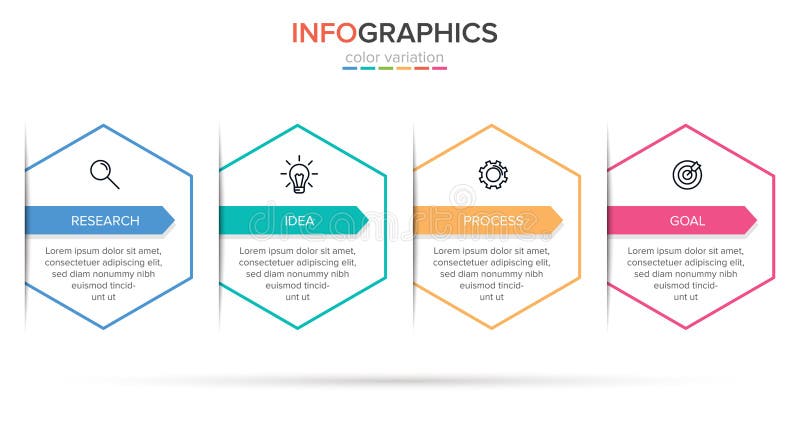 INFOGRAPHICS
color variation

RESEARCH

Lorem ipsum dolor sit amet, consectetuer adipiscing elit, sed diam nonummy nibh euismod tincidunt ut

IDEA

Lorem ipsum dolor sit amet, consectetuer adipiscing elit, sed diam nonummy nibh euismod tincidunt ut

PROCESS

Lorem ipsum dolor sit amet, consectetuer adipiscing elit, sed diam nonummy nibh euismod tincidunt ut

GOAL

Lorem ipsum dolor sit amet, consectetuer adipiscing elit, sed diam nonummy nibh euismod tincidunt ut

dreamstime