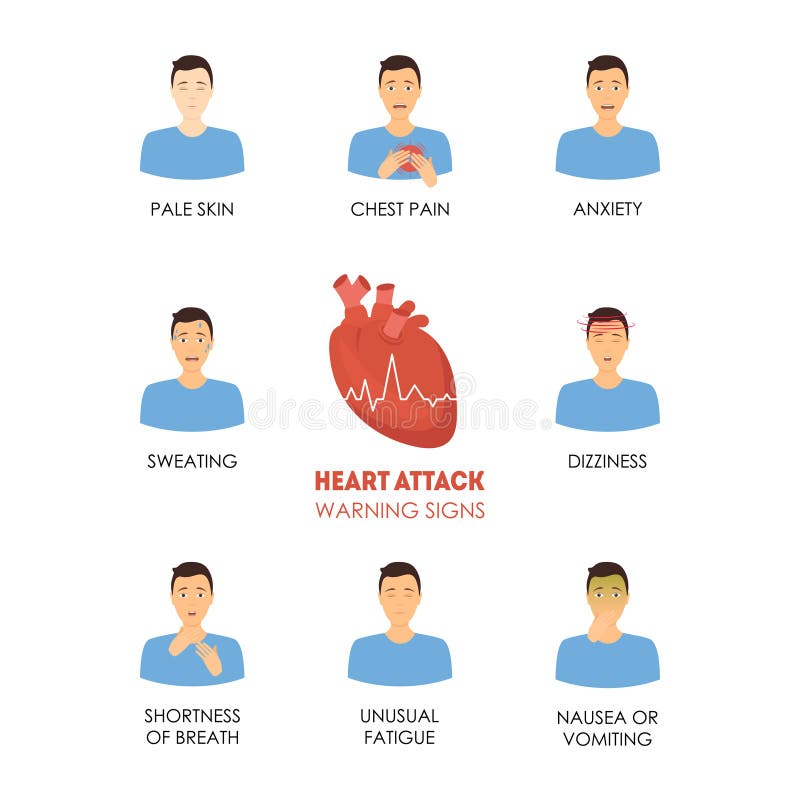 PALE SKIN

CHEST PAIN

ANXIETY

SWEATING

dreamstime

DIZZINESS

HEART ATTACK
WARNING SIGNS

SHORTNESS OF BREATH

UNUSUAL FATIGUE

NAUSEA OR VOMITING