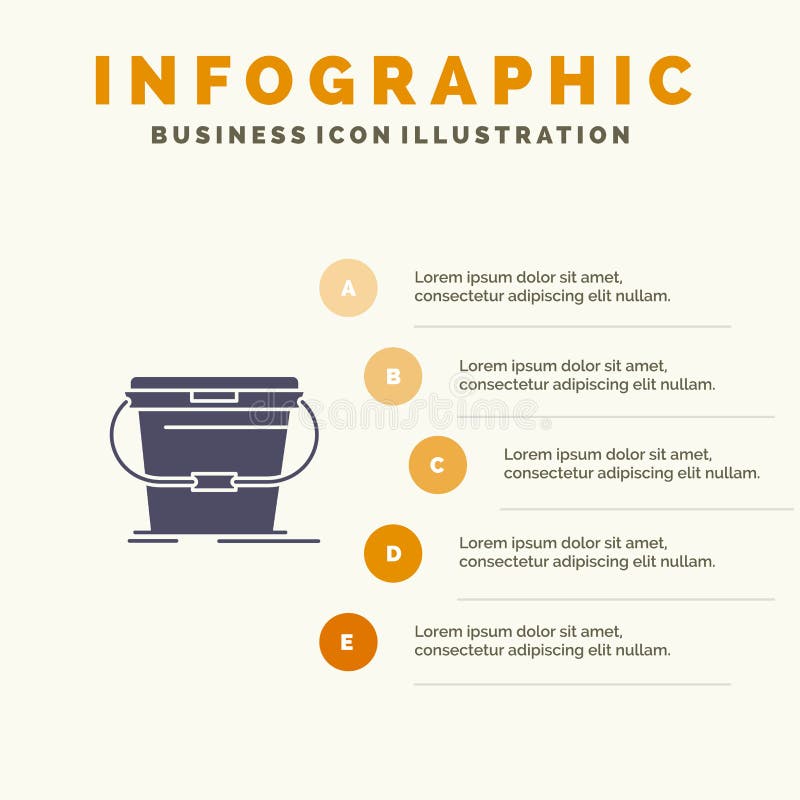 INFOGRAPHIC
BUSINESS ICON ILLUSTRATION

A
Lorem ipsum dolor sit amet, consectetur adipiscing elit nullam.

B
Lorem ipsum dolor sit amet, consectetur adipiscing elit nullam.

dreamstime

C
Lorem ipsum dolor sit amet, consectetur adipiscing elit nullam.

D
Lorem ipsum dolor sit amet, consectetur adipiscing elit nullam.

E
Lorem ipsum dolor sit amet, consectetur adipiscing elit nullam.