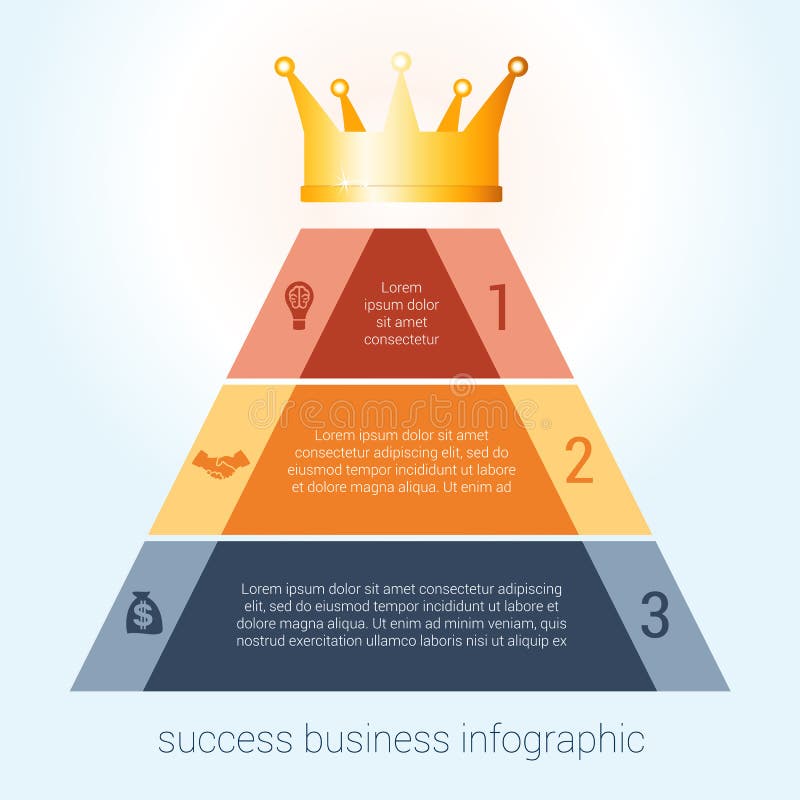 Lorem ipsum dolor sit amet consectetur

1

dreamstime

Lorem ipsum dolor sit amet consectetur adipiscing elit, sed do eiusmod tempor incididunt ut labore et dolore magna aliqua. Ut enim ad

2

$

Lorem ipsum dolor sit amet consectetur adipiscing elit, sed do eiusmod tempor incididunt ut labore et dolore magna aliqua. Ut enim ad minim veniam, quis nostrud exercitation ullamco laboris nisi ut aliquip ex

3

success business infographic