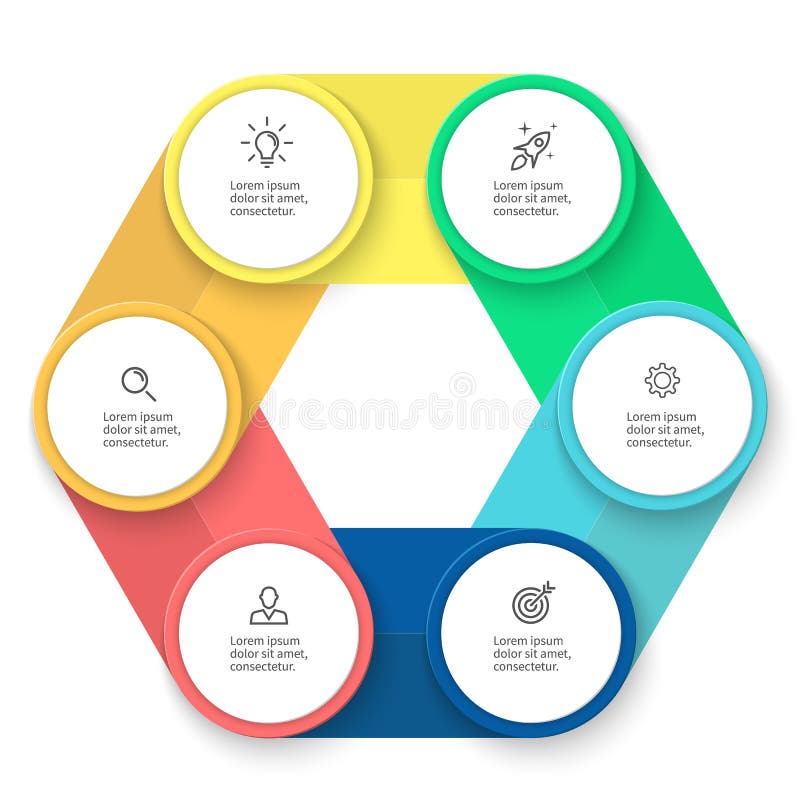 Lorem ipsum dolor sit amet, consectetur.

Lorem ipsum dolor sit amet, consectetur.

Lorem ipsum dolor sit amet, consectetur.

dreamstime

Lorem ipsum dolor sit amet, consectetur.

Lorem ipsum dolor sit amet, consectetur.

Lorem ipsum dolor sit amet, consectetur.