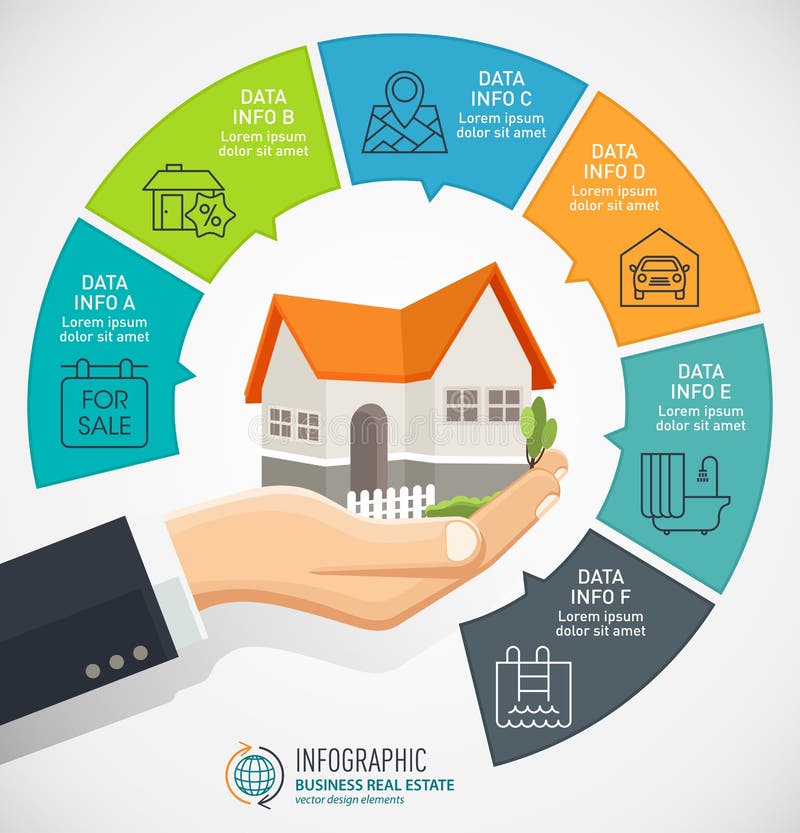 DATA
INFO A
Lorem ipsum
dolor sit amet

FOR
SALE

DATA
INFO B
Lorem ipsum
dolor sit amet

%

DATA
INFO C
Lorem ipsum
dolor sit amet

DATA
INFO D
Lorem ipsum
dolor sit amet

DATA
INFO E
Lorem ipsum
dolor sit amet

DATA
INFO F
Lorem ipsum
dolor sit amet

INFOGRAPHIC
BUSINESS REAL ESTATE
vector design elements