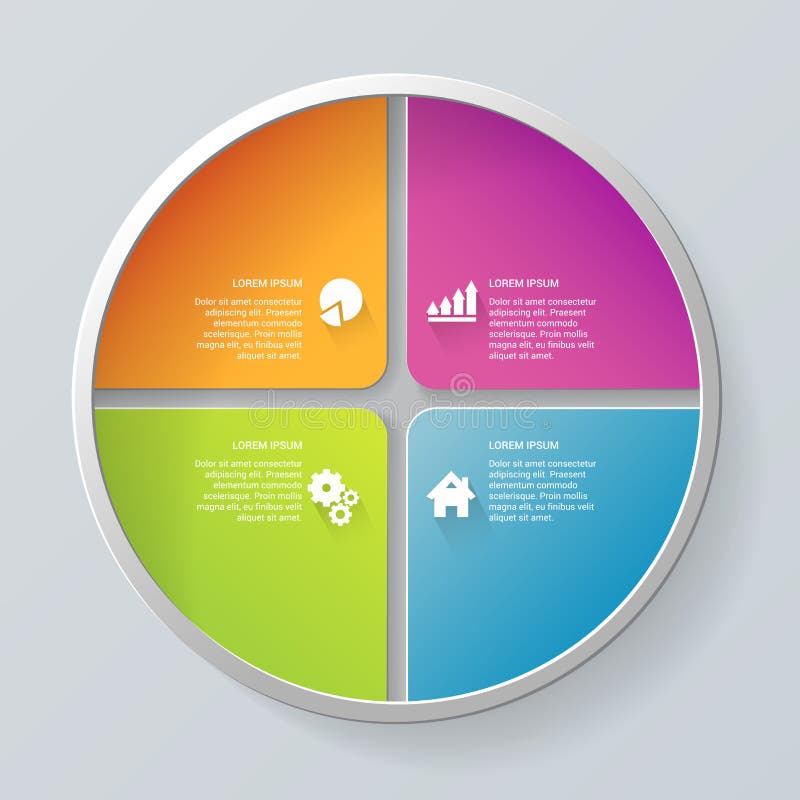 LOREM IPSUM

Dolor sit amet consectetur adipiscing elit. Praesent elementum commodo scelerisque. Proin mollis magna elit, eu finibus velit aliquet sit amet.

LOREM IPSUM

Dolor sit amet consectetur adipiscing elit. Praesent elementum commodo scelerisque. Proin mollis magna elit, eu finibus velit aliquet sit amet.

dreamstime

LOREM IPSUM

Dolor sit amet consectetur adipiscing elit. Praesent elementum commodo scelerisque. Proin mollis magna elit, eu finibus velit aliquet sit amet.

LOREM IPSUM

Dolor sit amet consectetur adipiscing elit. Praesent elementum commodo scelerisque. Proin mollis magna elit, eu finibus velit aliquet sit amet.