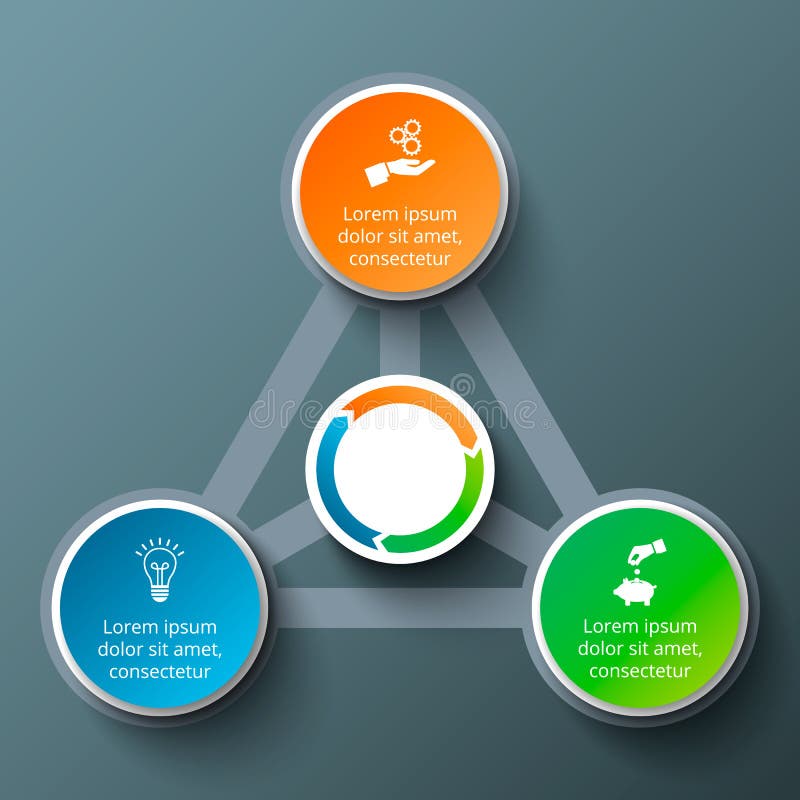 Lorem ipsum dolor sit amet, consectetur

dreamstime

Lorem ipsum dolor sit amet, consectetur

Lorem ipsum dolor sit amet, consectetur