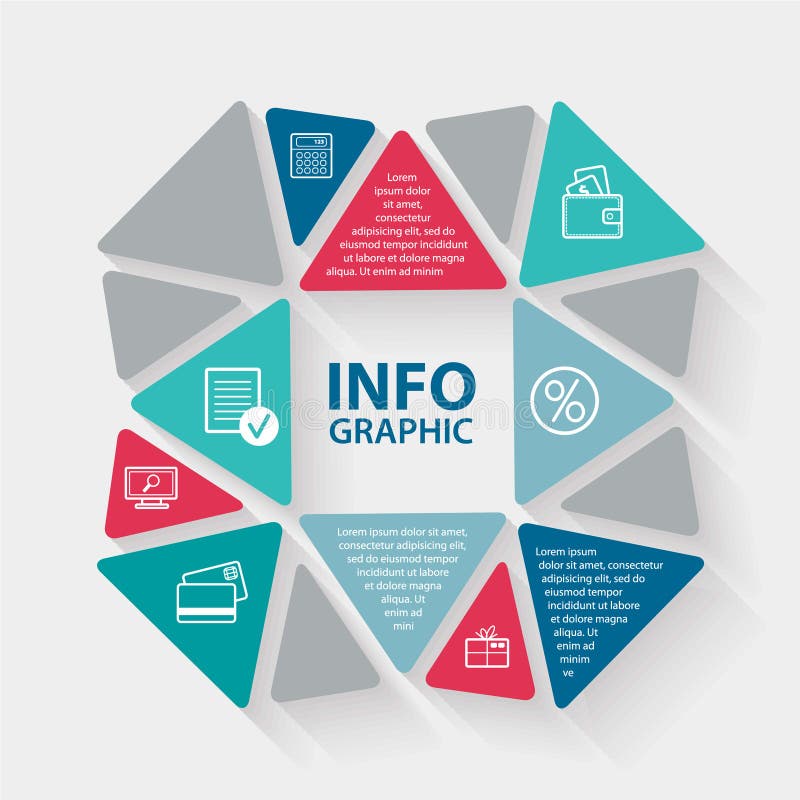 123

Lorem ipsum dolor sit amet, consectetur adipisicing elit, sed do eiusmod tempor incididunt ut labore et dolore magna aliqua. Ut enim ad minim

INFO
GRAPHIC

%

Lorem ipsum dolor sit amet, consectetur adipisicing elit, sed do eiusmod tempor incididunt ut labore et dolore magna aliqua. Ut enim ad mini

Lorem ipsum dolor sit amet, consectetur adipisicing elit, sed do eiusmod tempor incididunt ut labore et dolore magna aliqua. Ut enim ad minim ve