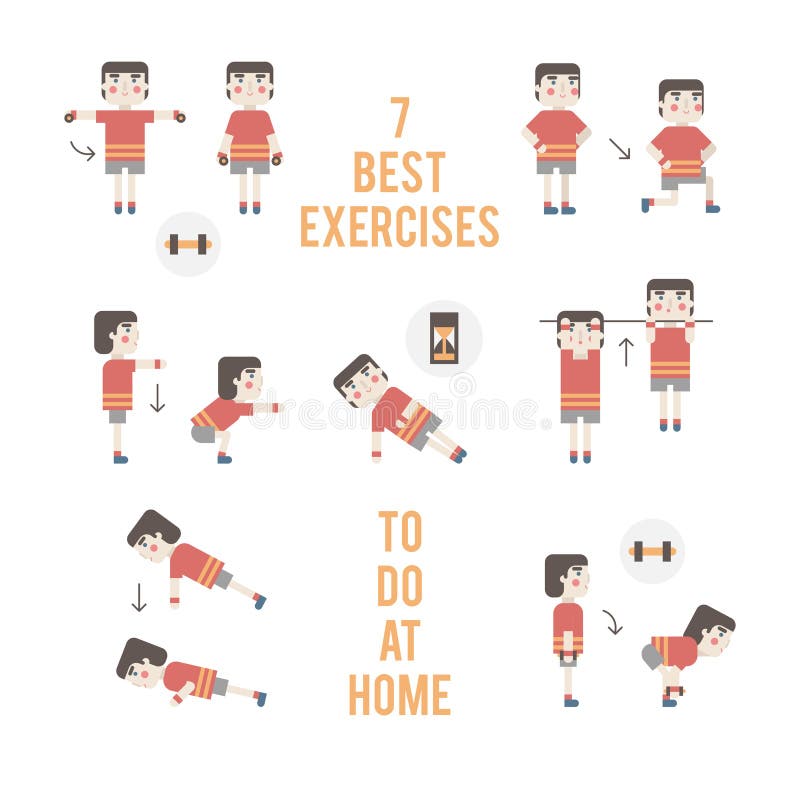 7
BEST
EXERCISES

dreamstime

TO
DO
AT
HOME