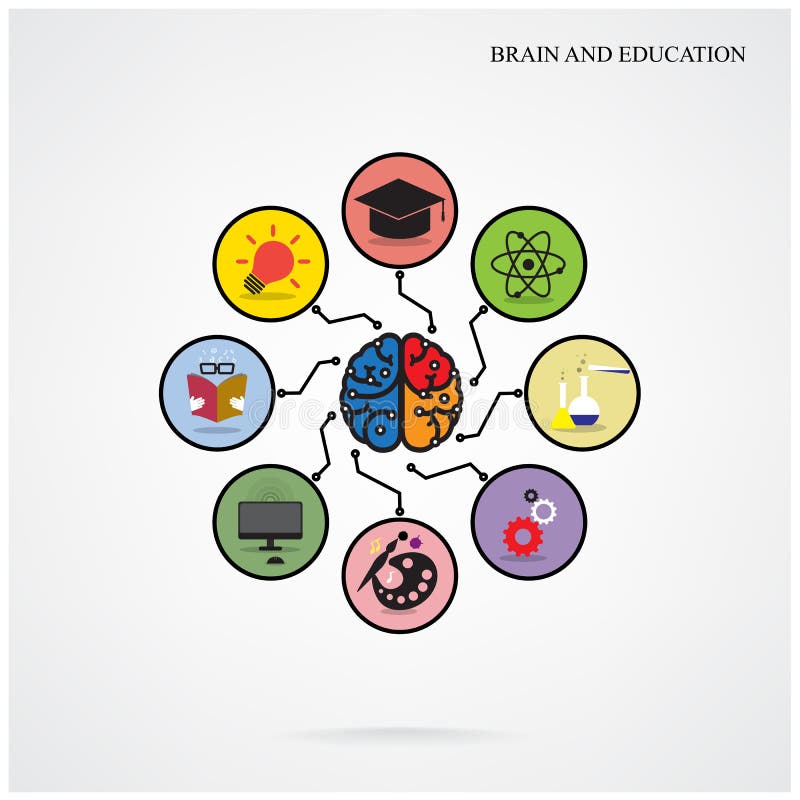 BRAIN AND EDUCATION