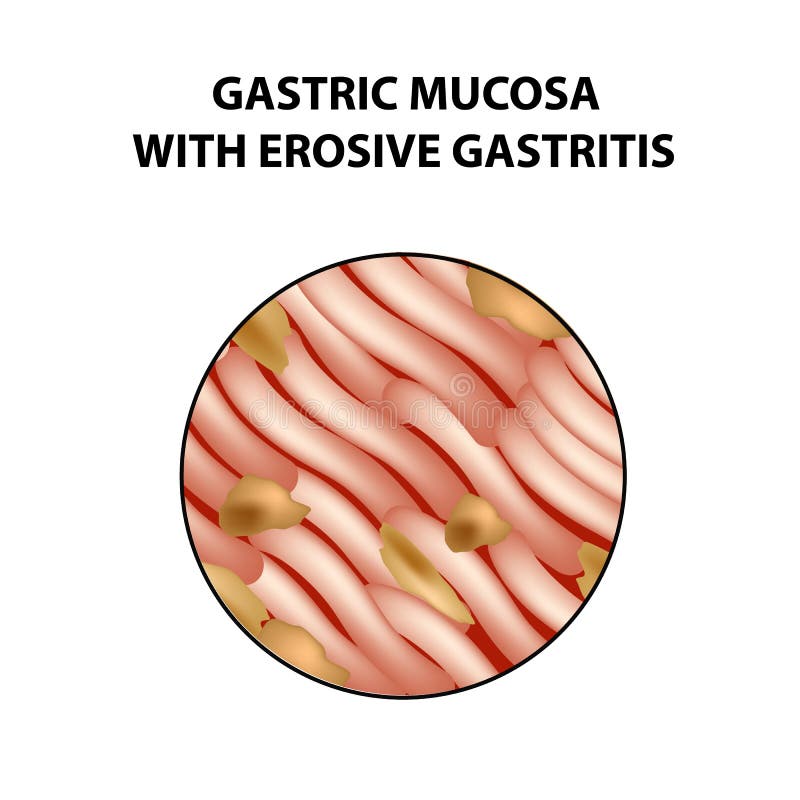 GASTRIC MUCOSA
WITH EROSIVE GASTRITIS

dreamstime