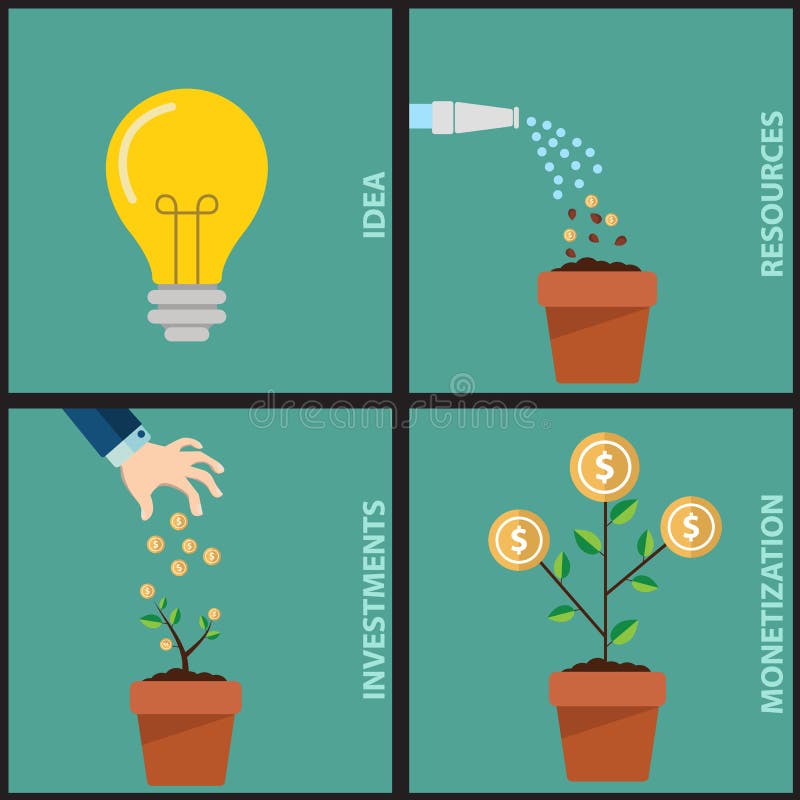 IDEA

RESOURCES

dreamstime

INVESTMENTS

MONETIZATION

$

$

$