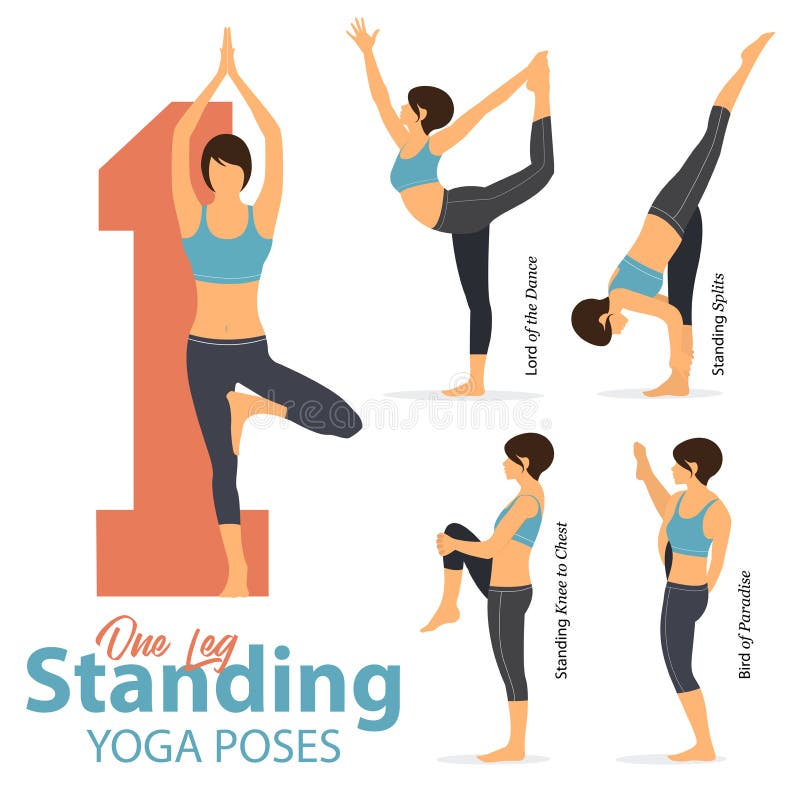 1

Lord of the Dance

Standing Splits

dreamstime

Standing Knee to Chest

Bird of Paradise

One Leg
Standing
YOGA POSES