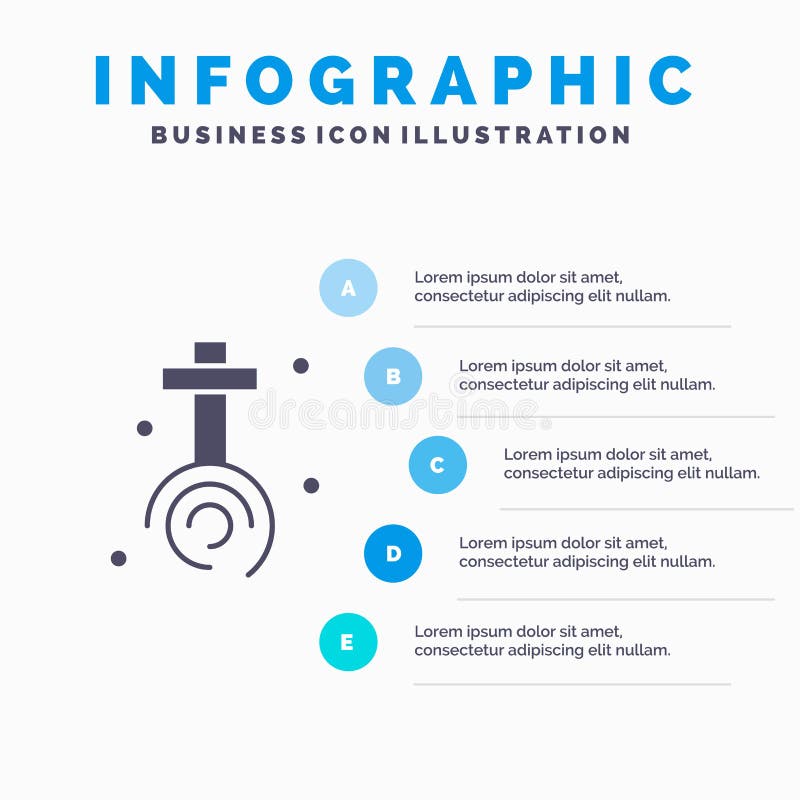 INFOGRAPHIC
BUSINESS ICON ILLUSTRATION

A
Lorem ipsum dolor sit amet, consectetur adipiscing elit nullam.

B
Lorem ipsum dolor sit amet, consectetur adipiscing elit nullam.

dreamstime

C
Lorem ipsum dolor sit amet, consectetur adipiscing elit nullam.

D
Lorem ipsum dolor sit amet, consectetur adipiscing elit nullam.

E
Lorem ipsum dolor sit amet, consectetur adipiscing elit nullam.