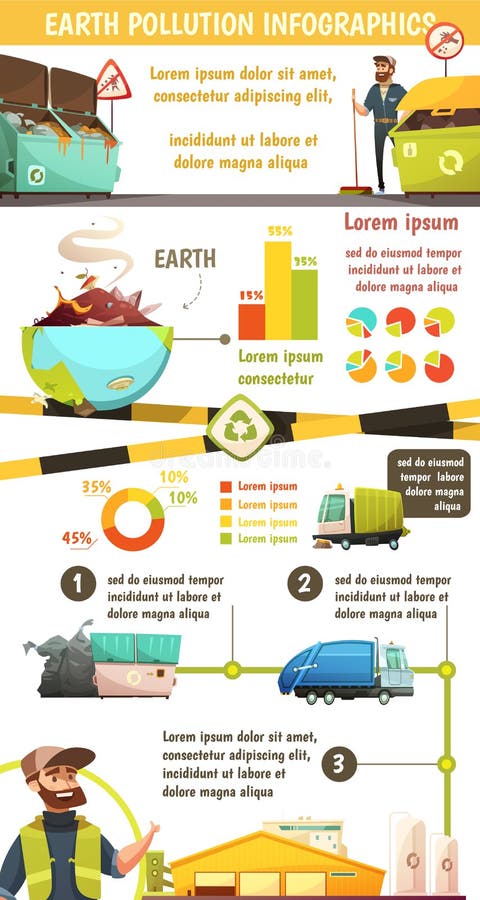 EARTH POLLUTION INFOGRAPHICS

Lorem ipsum dolor sit amet, consectetur adipiscing elit,

incididunt ut labore et dolore magna aliqua

EARTH

15%

55%

35%

Lorem ipsum consectetur

Lorem ipsum

sed do eiusmod tempor incididunt ut labore et dolore magna aliqua

dreamstime.

35%

10%

10%

45%

Lorem ipsum
Lorem ipsum
Lorem ipsum
Lorem ipsum

sed do eiusmod tempor labore dolore magna aliqua

1

sed do eiusmod tempor incididunt ut labore et dolore magna aliqua

2

sed do eiusmod tempor incididunt ut labore et dolore magna aliqua

Lorem ipsum dolor sit amet, consectetur adipiscing elit, incididunt ut labore et dolore magna aliqua

3