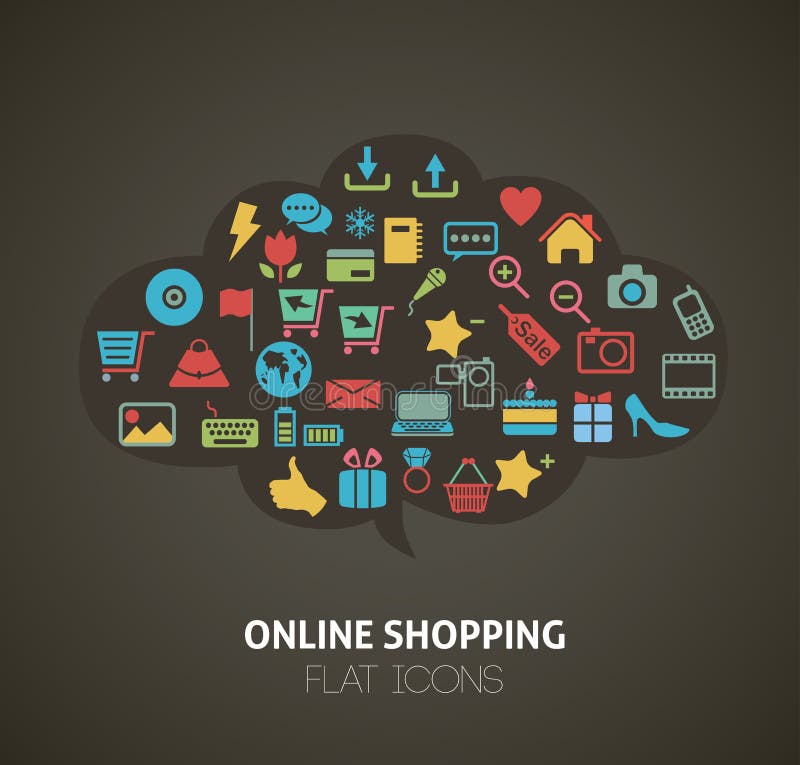 Sale

dreamstime

ONLINE SHOPPING
FLAT ICONS