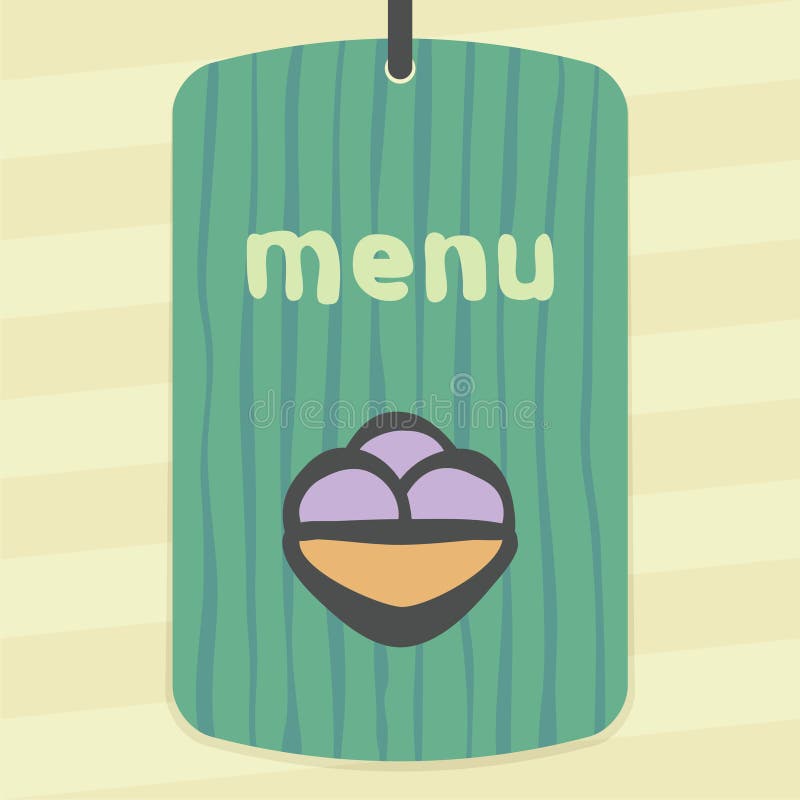 menu

dreamstime