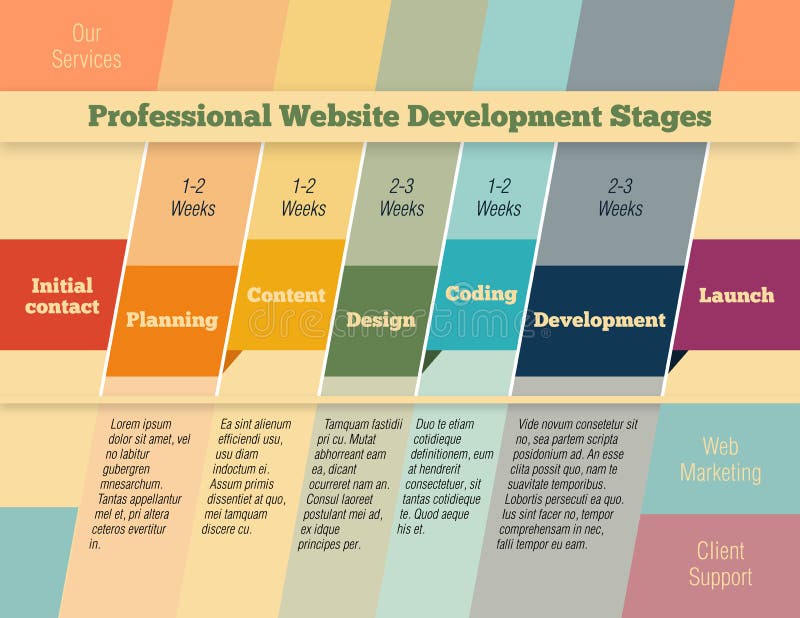 Our Services

Professional Website Development Stages

1-2 Weeks

1-2 Weeks

2-3 Weeks

1-2 Weeks

2-3 Weeks

Initial contact

Planning

Content

Design

Coding

Development

Launch

dreamstime

Lorem ipsum dolor sit amet, vel no labitur gubergren mnesarchum. Tantas appellantur mel et, pri altera ceteros evertitur in.

Ea sint alienum efficiendi usu, usu diam indoctum ei. Assum primis dissentiet at quo, mei tamquam discere cu.

Tamquam fastidii pri cu. Mutat abhorreant eam ea, dicant ocurreret nam an. Consul laoreet postulant mei ad, ex idque principes per.

Duo te etiam cotidieque definitionem, eum at hendrerit consectetuer, sit tantas cotidieque te. Quod aeque his et.

Vide novum consetetur sit no, sea partem scripta posidonium ad. An esse clita possit quo, nam te suavitate temporibus. Lobortis persecuti ea quo. Ius sint facer no, tempor comprehensam in nec, falli tempor eu eam.

Web Marketing

Client Support