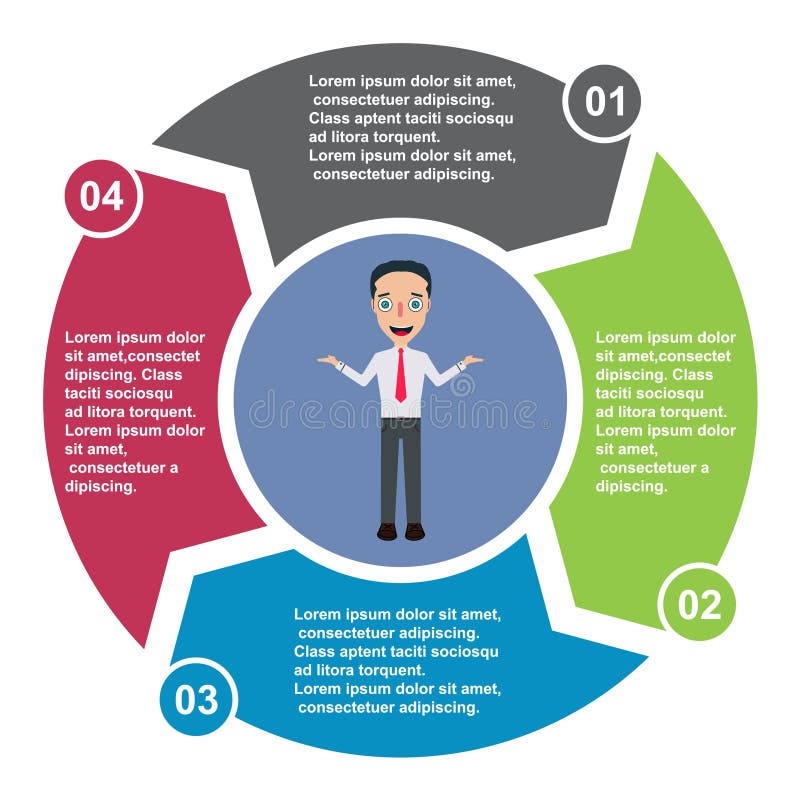 01

Lorem ipsum dolor sit amet, consectetuer adipiscing. Class aptent taciti sociosqu ad litora torquent. Lorem ipsum dolor sit amet, consectetuer adipiscing.

02

Lorem ipsum dolor sit amet,consectet dipiscing. Class taciti sociosqu ad litora torquent. Lorem ipsum dolor sit amet, consectetuer a dipiscing.

03

Lorem ipsum dolor sit amet, consectetuer adipiscing. Class aptent taciti sociosqu ad litora torquent. Lorem ipsum dolor sit amet, consectetuer adipiscing.

04

Lorem ipsum dolor sit amet,consectet dipiscing. Class taciti sociosqu ad litora torquent. Lorem ipsum dolor sit amet, consectetuer a dipiscing.

dreamstime