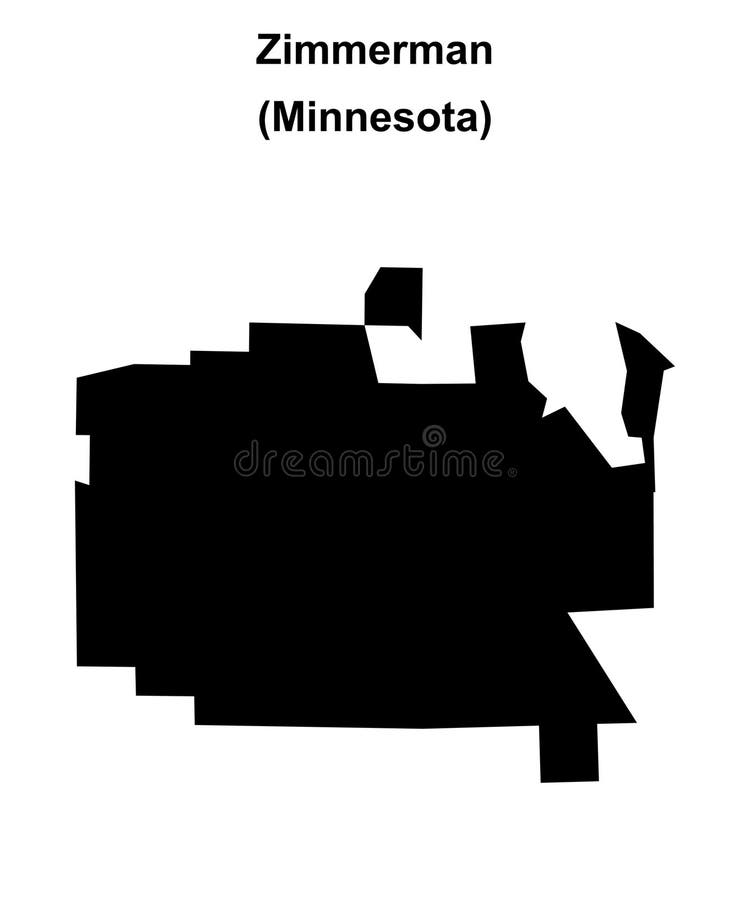 Zimmerman
(Minnesota)

dreamstime