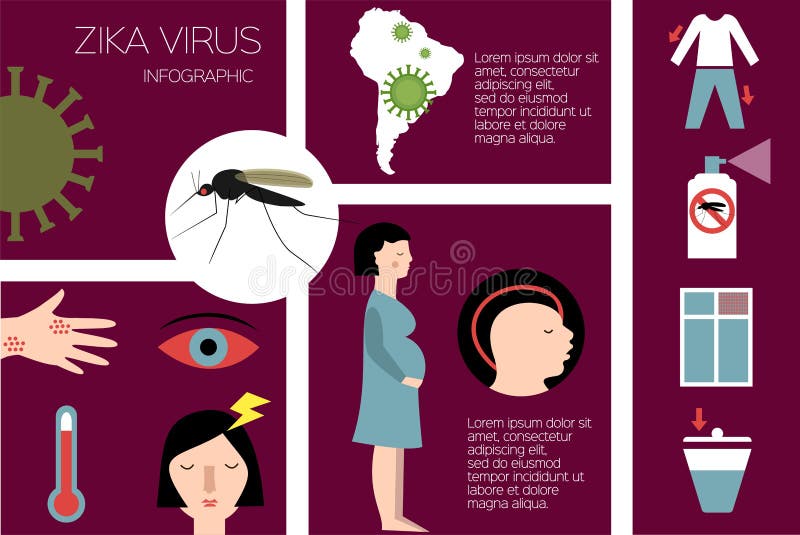 ZIKA VIRUS
INFOGRAPHIC

Lorem ipsum dolor sit amet, consectetur adipiscing elit, sed do eiusmod tempor incididunt ut labore et dolore magna aliqua.

dreamstime

Lorem ipsum dolor sit amet, consectetur adipiscing elit, sed do eiusmod tempor incididunt ut labore et dolore magna aliqua.