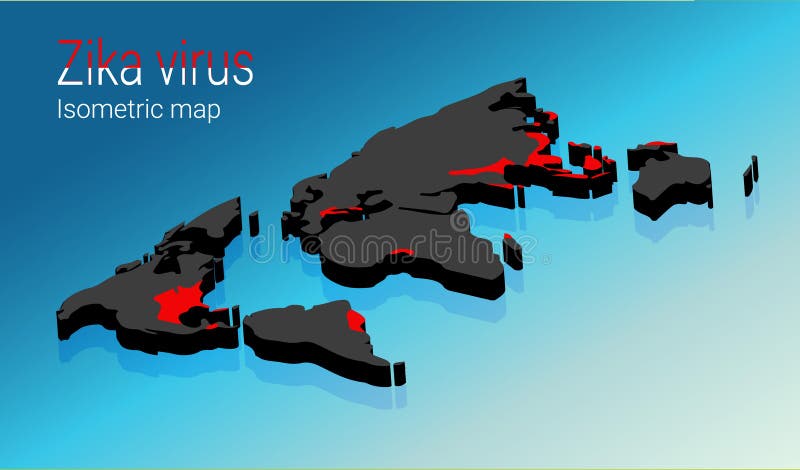 Zika virus
Isometric map

dreamstime