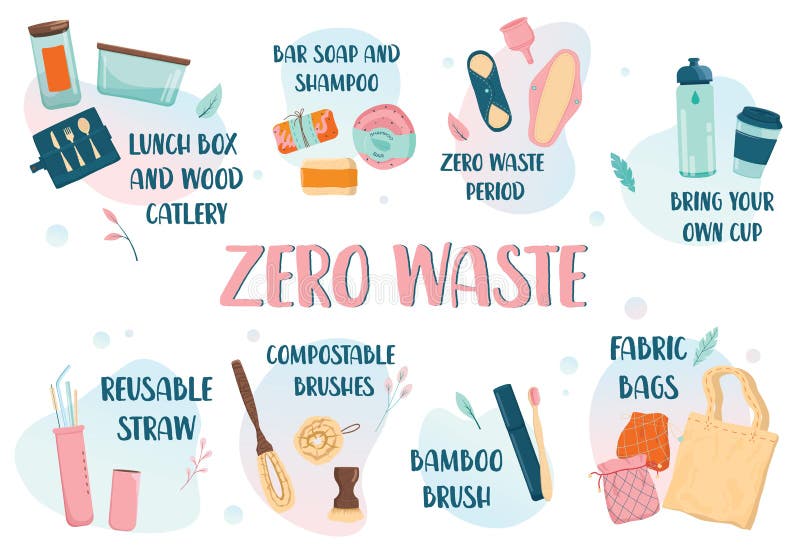 LUNCH BOX AND WOOD CATLERY

BAR SOAP AND SHAMPOO

ZERO WASTE PERIOD

BRING YOUR OWN CUP

ZERO WASTE

REUSABLE STRAW

COMPOSTABLE BRUSHES

BAMBOO BRUSH

FABRIC BAGS