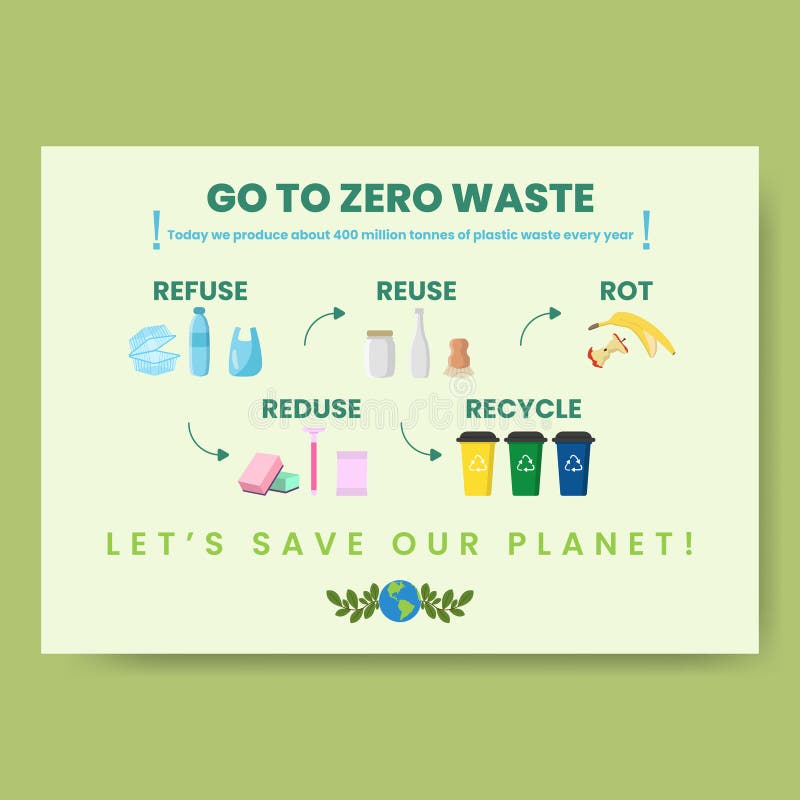 GO TO ZERO WASTE

! Today we produce about 400 million tonnes of plastic waste every year !

REFUSE

REUSE

ROT

REDUSE

RECYCLE

LET'S SAVE OUR PLANET!