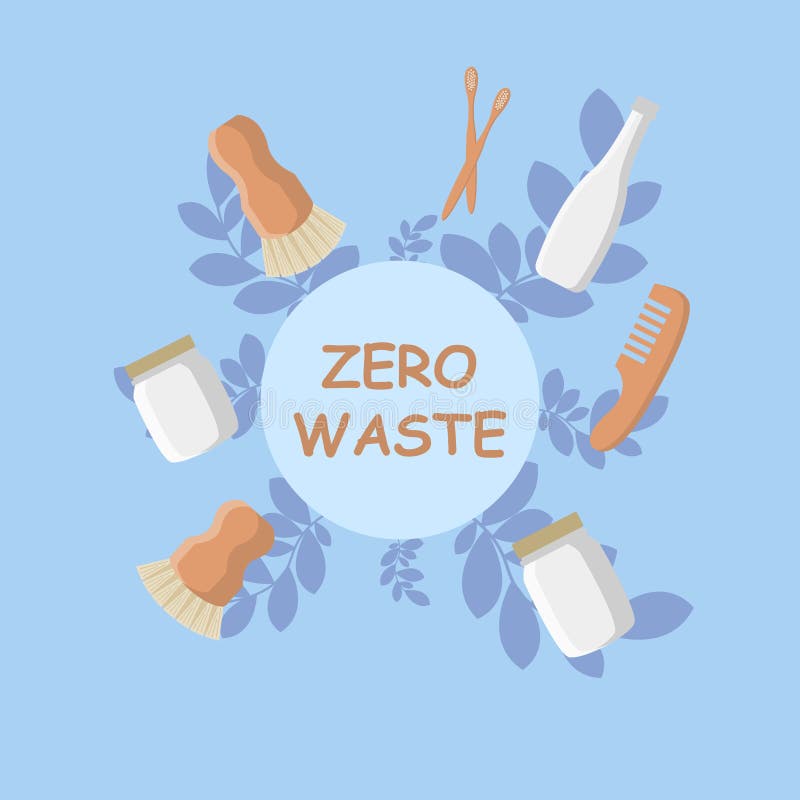 ZERO
WASTE