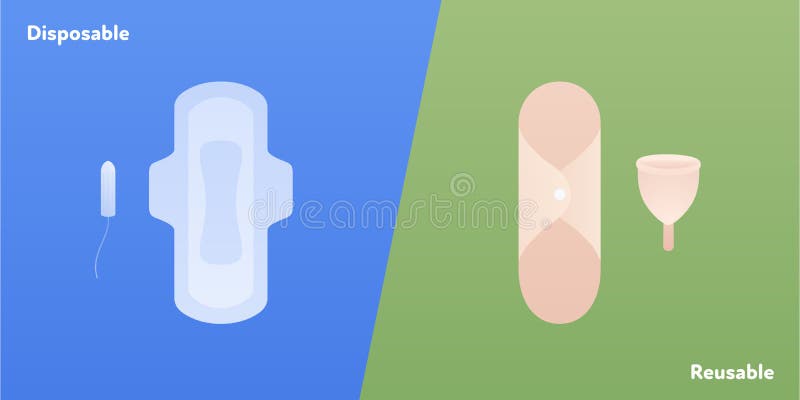 Disposable

dreamstime

Reusable