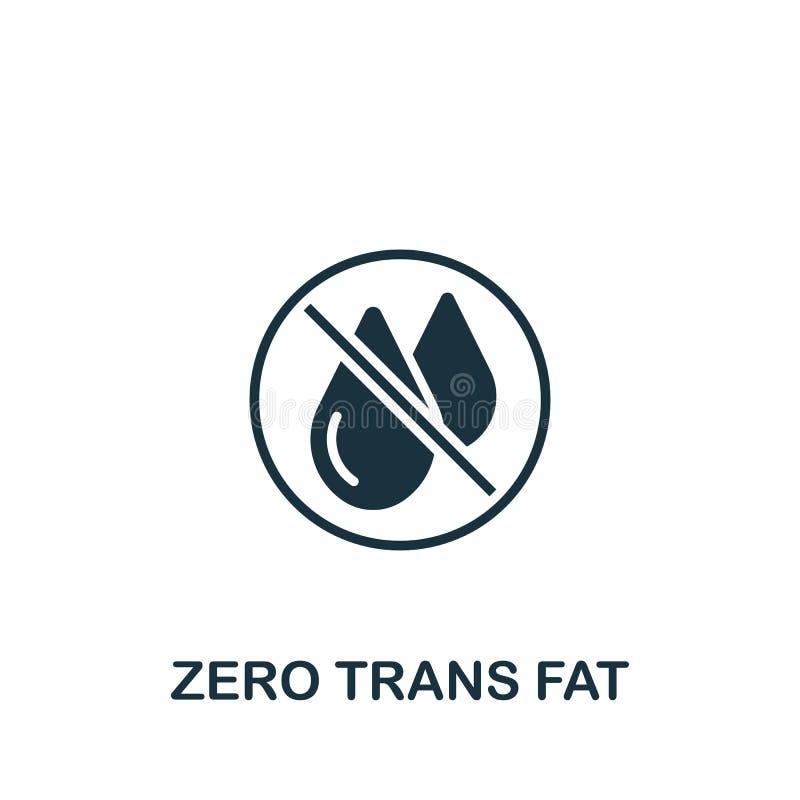 dreamstime

ZERO TRANS FAT