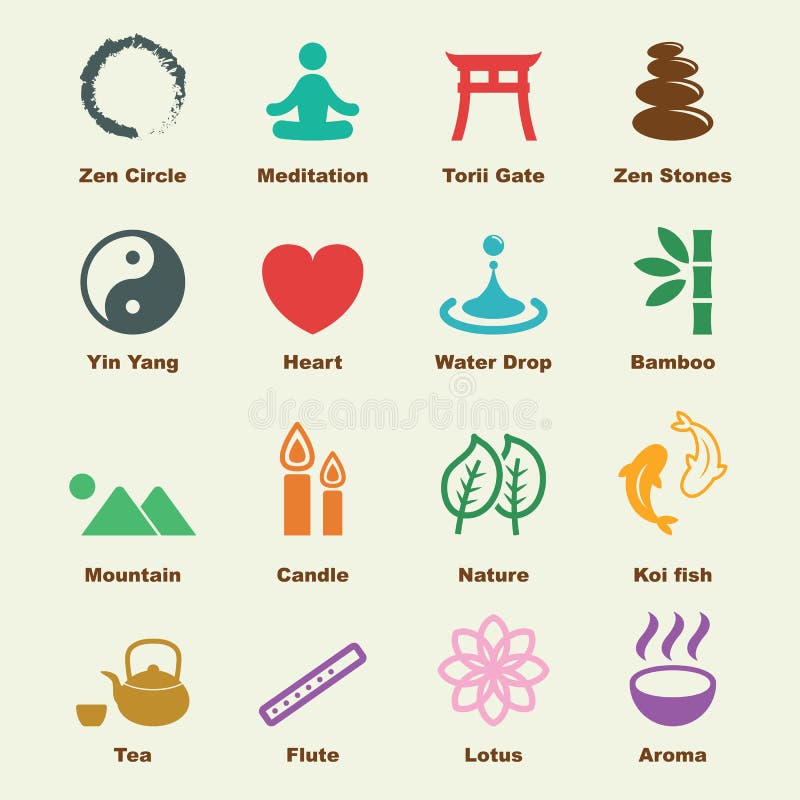 Zen Circle
Meditation
Torii Gate
Zen Stones

Yin Yang
Heart
Water Drop
Bamboo

dreamstime

Mountain
Candle
Nature
Koi fish

Tea
Flute
Lotus
Aroma