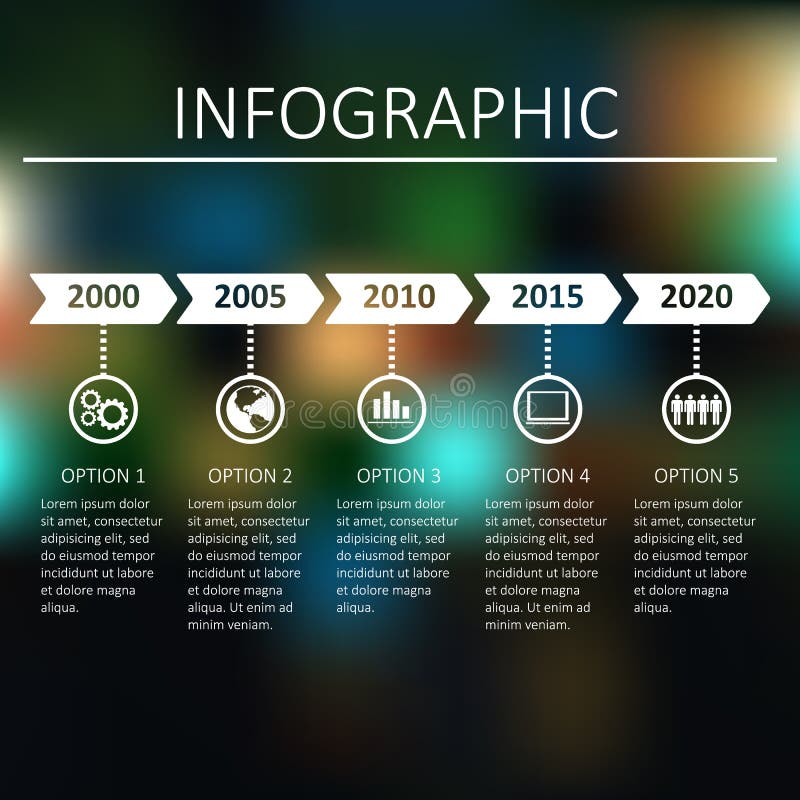 INFOGRAPHIC

2000

2005

2010

2015

2020

dreamstime

OPTION 1

Lorem ipsum dolor sit amet, consectetur adipisicing elit, sed do eiusmod tempor incididunt ut labore et dolore magna aliqua.

OPTION 2

Lorem ipsum dolor sit amet, consectetur adipisicing elit, sed do eiusmod tempor incididunt ut labore et dolore magna aliqua. Ut enim ad minim veniam.

OPTION 3

Lorem ipsum dolor sit amet, consectetur adipisicing elit, sed do eiusmod tempor incididunt ut labore et dolore magna aliqua.

OPTION 4

Lorem ipsum dolor sit amet, consectetur adipisicing elit, sed do eiusmod tempor incididunt ut labore et dolore magna aliqua. Ut enim ad minim veniam.

OPTION 5

Lorem ipsum dolor sit amet, consectetur adipisicing elit, sed do eiusmod tempor incididunt ut labore et dolore magna aliqua.