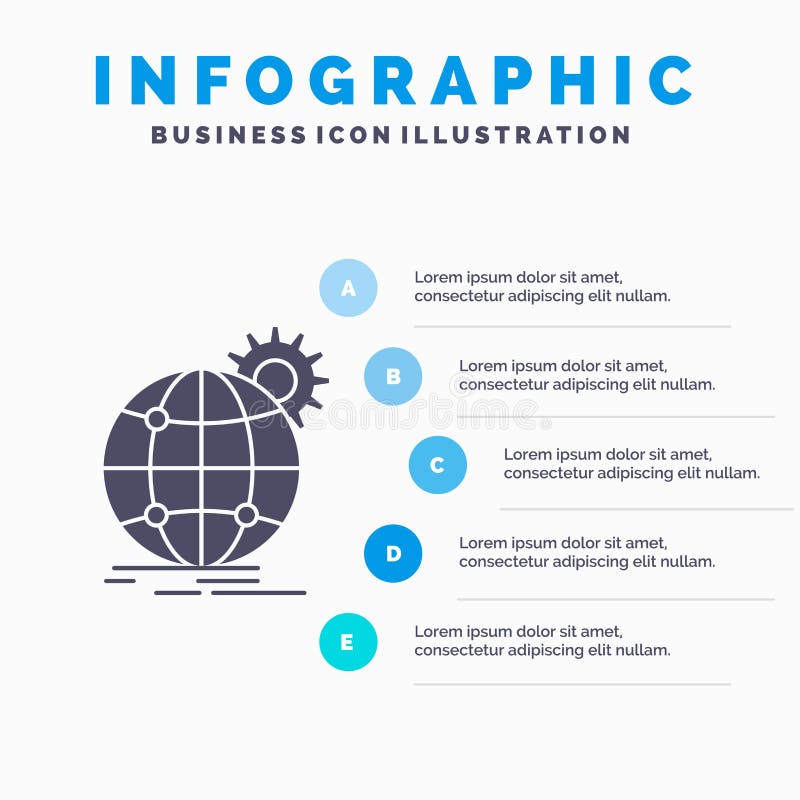 INFOGRAPHIC

BUSINESS ICON ILLUSTRATION

A

Lorem ipsum dolor sit amet, consectetur adipiscing elit nullam.

B

Lorem ipsum dolor sit amet, consectetur adipiscing elit nullam.

dreamstime

C

Lorem ipsum dolor sit amet, consectetur adipiscing elit nullam.

D

Lorem ipsum dolor sit amet, consectetur adipiscing elit nullam.

E

Lorem ipsum dolor sit amet, consectetur adipiscing elit nullam.