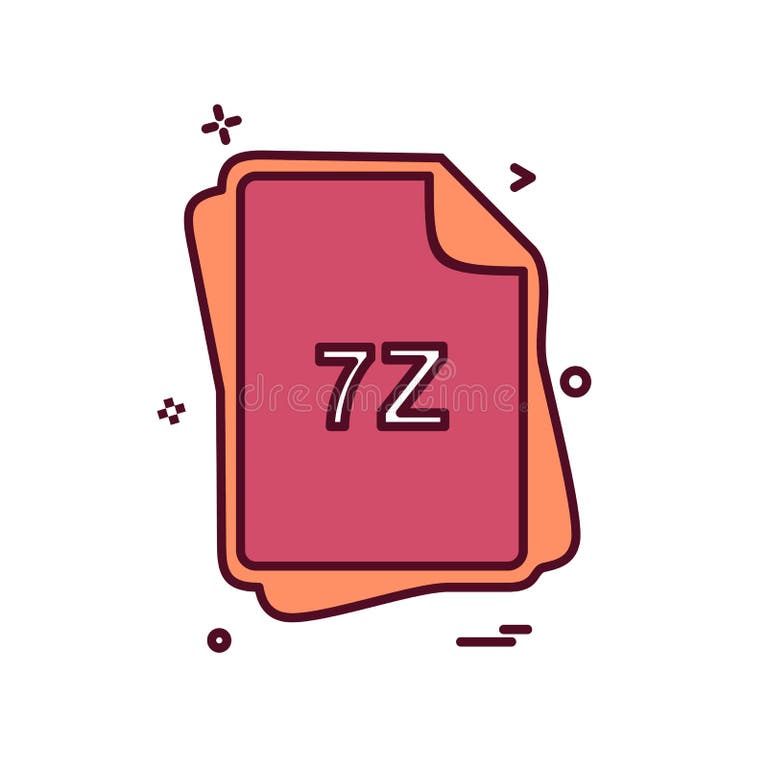 7Z

dreamstime