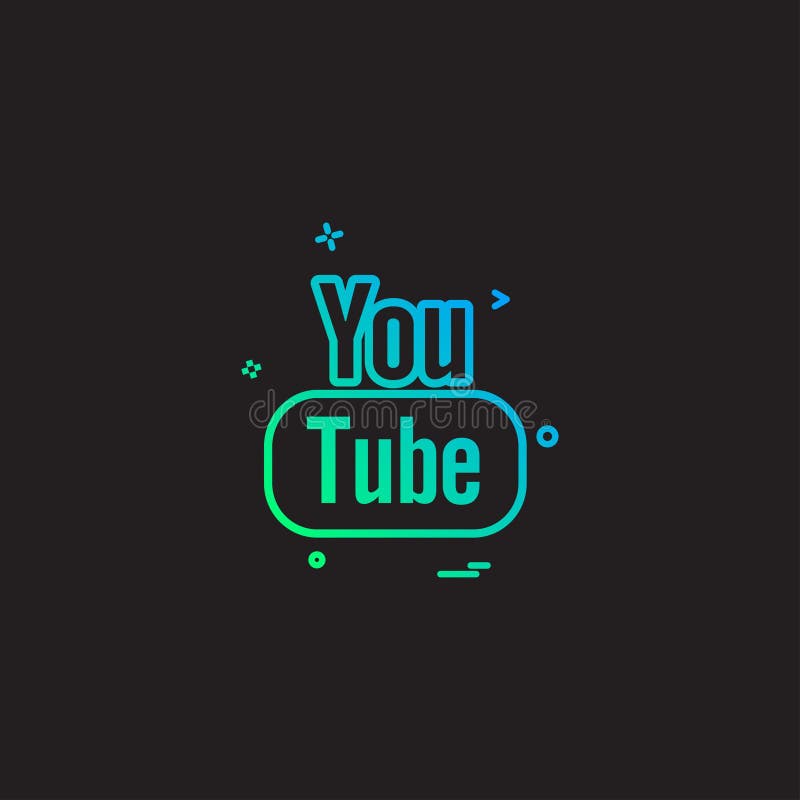 You
dreamstime
Tube