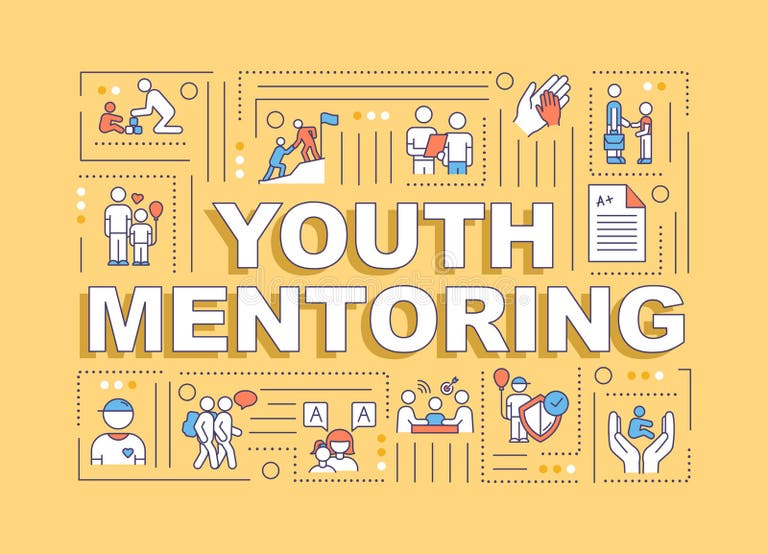 YOUTH
MENTORING

A+

A A