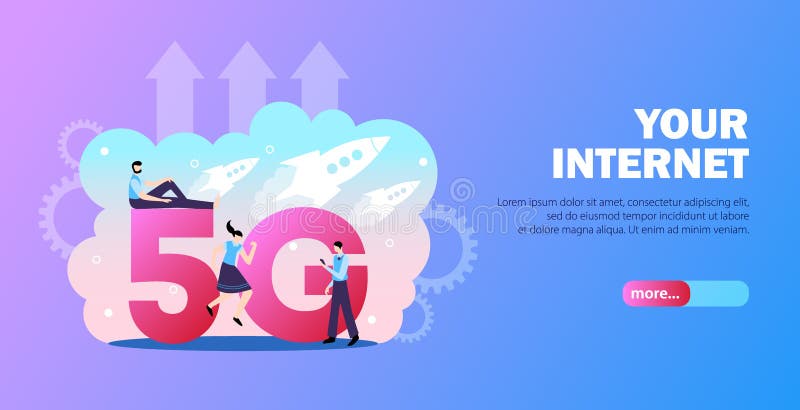 5G

YOUR INTERNET

Lorem ipsum dolor sit amet, consectetur adipiscing elit, sed do eiusmod tempor incididunt ut labore et dolore magna aliqua. Ut enim ad minim veniam.

more...